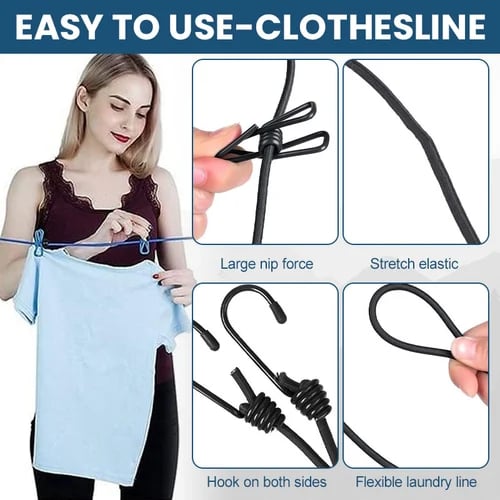 EASY TO USE-CLOTHESLINE

Large nip force

Stretch elastic

Hook on both sides

Flexible laundry line