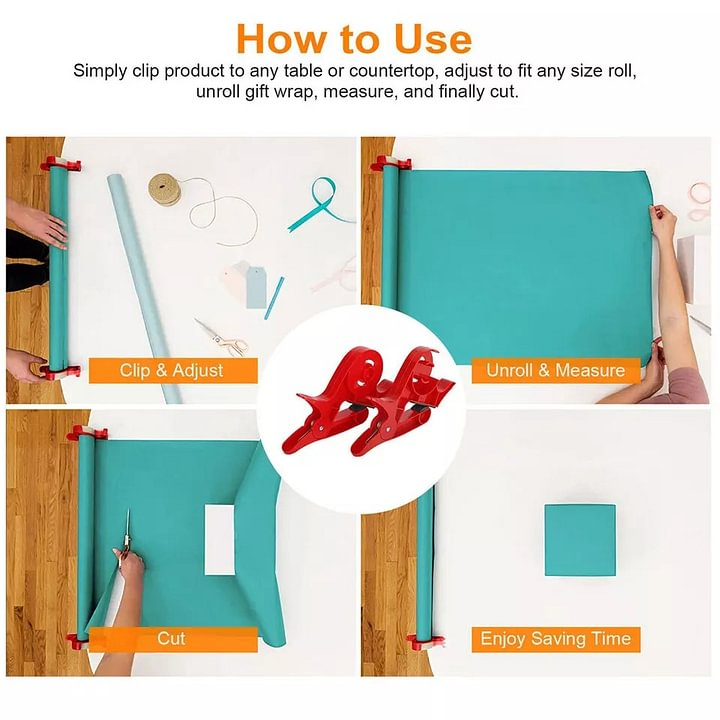 How to Use

Simply clip product to any table or countertop, adjust to fit any size roll, unroll gift wrap, measure, and finally cut.

Clip & Adjust

Unroll & Measure

Cut

Enjoy Saving Time