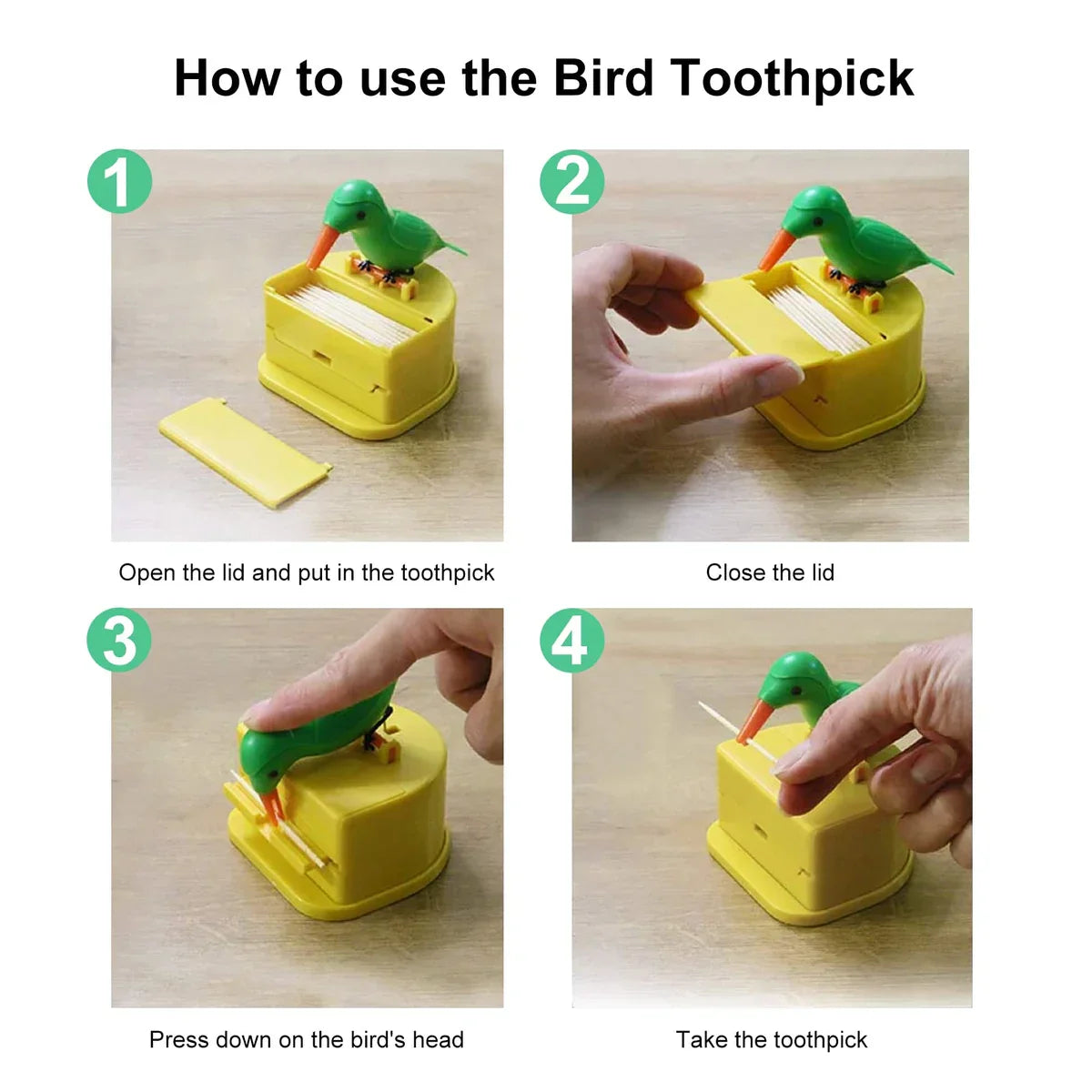 How to use the Bird Toothpick

1

Open the lid and put in the toothpick

2

Close the lid

3

Press down on the bird's head

4

Take the toothpick