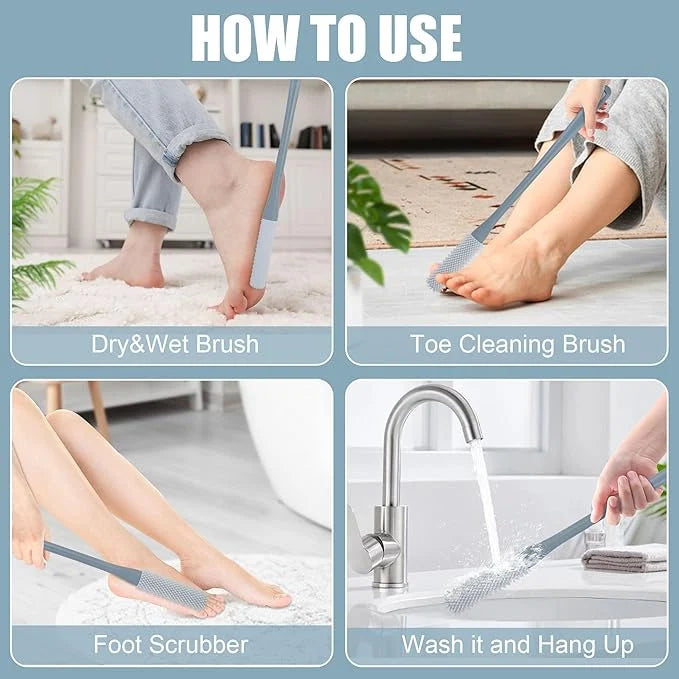 HOW TO USE

Dry&Wet Brush

Toe Cleaning Brush

Foot Scrubber

Wash it and Hang Up