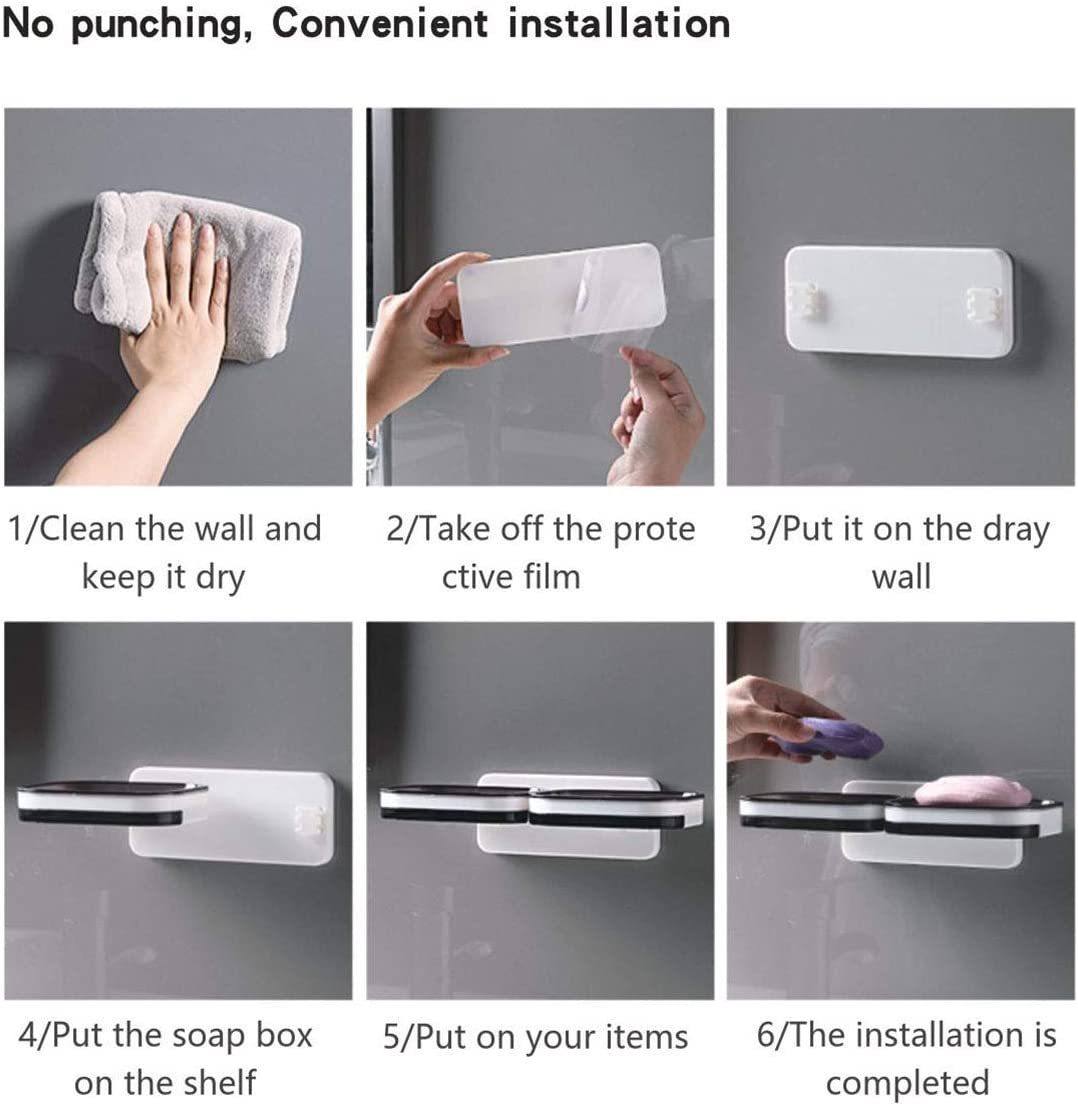 No punching, Convenient installation

1/Clean the wall and keep it dry

2/Take off the prote ctive film

3/Put it on the dray wall

4/Put the soap box on the shelf

5/Put on your items

6/The installation is completed