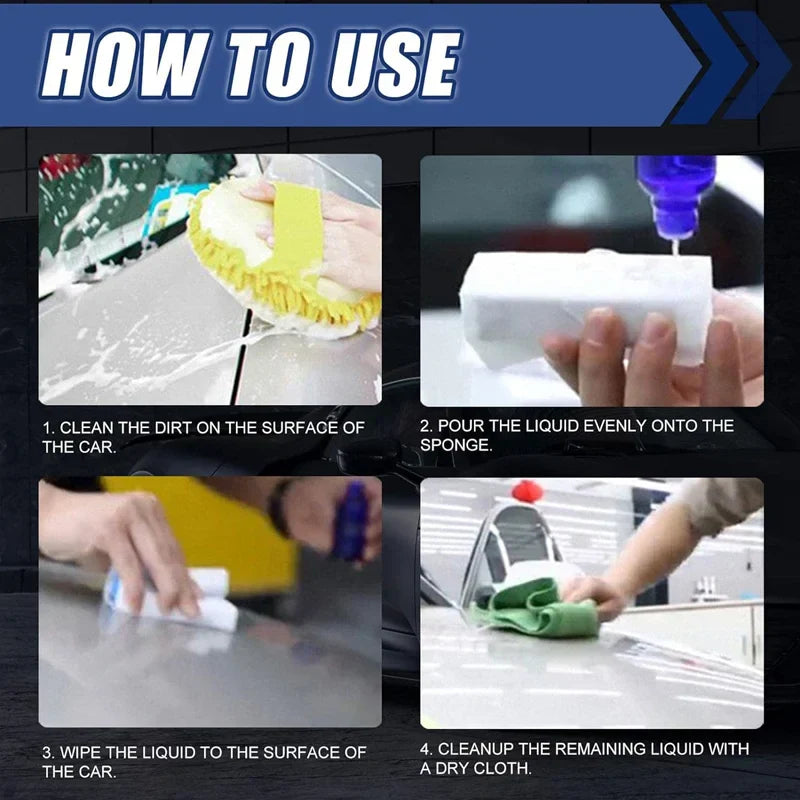 HOW TO USE

1. CLEAN THE DIRT ON THE SURFACE OF THE CAR.

2. POUR THE LIQUID EVENLY ONTO THE SPONGE.

3. WIPE THE LIQUID TO THE SURFACE OF THE CAR.

4. CLEANUP THE REMAINING LIQUID WITH A DRY CLOTH.