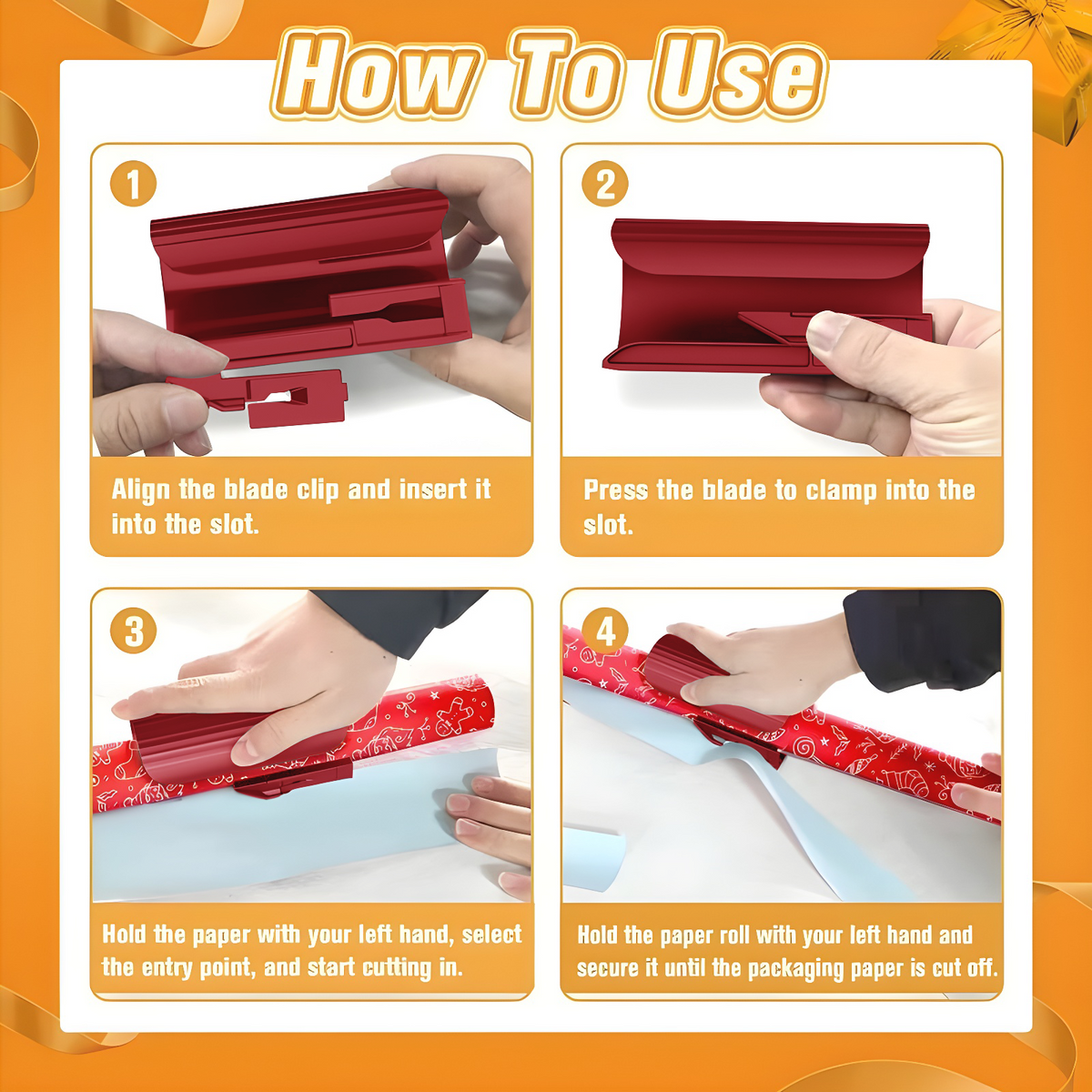 How To Use

1

Align the blade clip and insert it into the slot.

2

Press the blade to clamp into the slot.

3

Hold the paper with your left hand, select the entry point, and start cutting in.

4

Hold the paper roll with your left hand and secure it until the packaging paper is cut off.