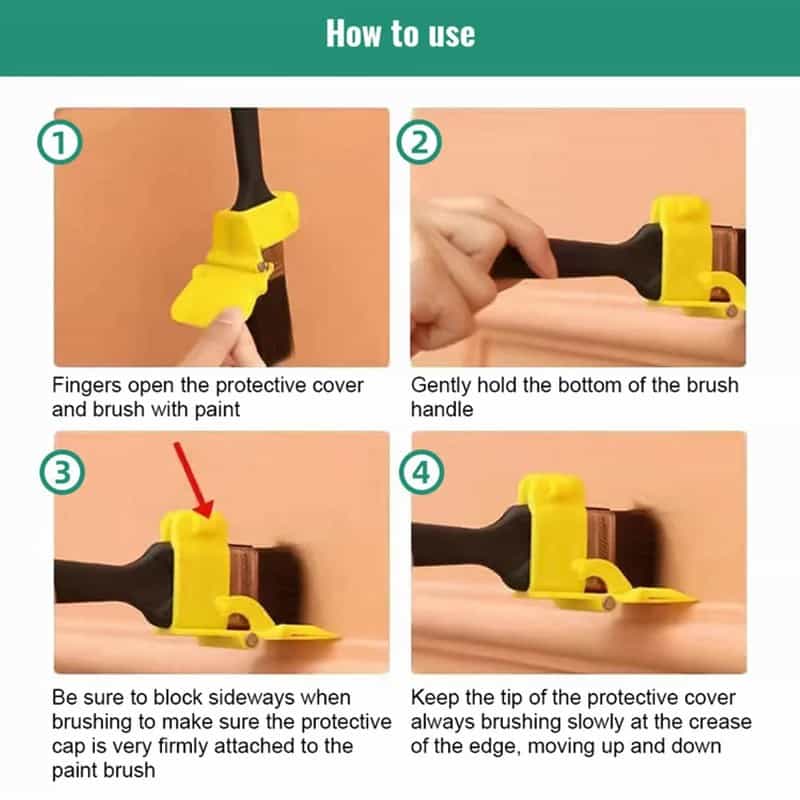 How to use

1

Fingers open the protective cover and brush with paint

2

Gently hold the bottom of the brush handle

3

Be sure to block sideways when brushing to make sure the protective cap is very firmly attached to the paint brush

4

Keep the tip of the protective cover always brushing slowly at the crease of the edge, moving up and down