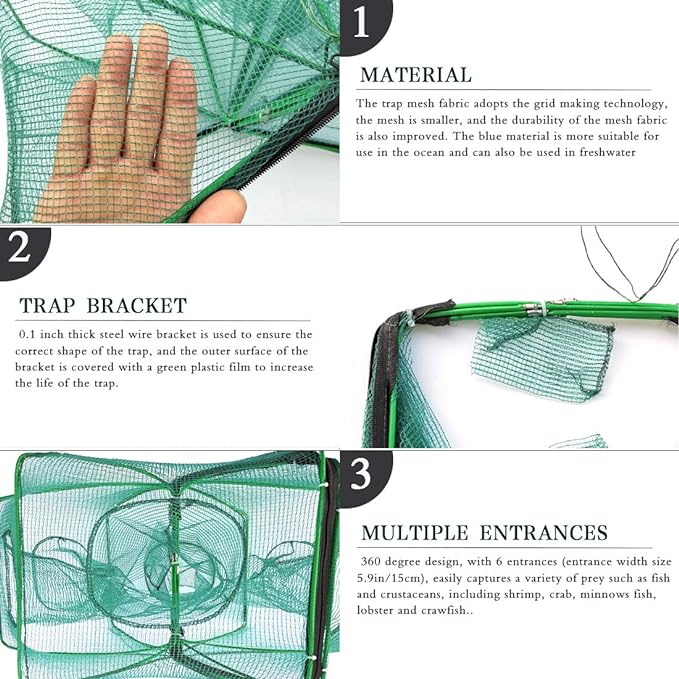 1

MATERIAL

The trap mesh fabric adopts the grid making technology, the mesh is smaller, and the durability of the mesh fabric is also improved. The blue material is more suitable for use in the ocean and can also be used in freshwater

2

TRAP BRACKET

0.1 inch thick steel wire bracket is used to ensure the correct shape of the trap, and the outer surface of the bracket is covered with a green plastic film to increase the life of the trap.

3

MULTIPLE ENTRANCES

360 degree design, with 6 entrances (entrance width size 5.9in/15cm), easily captures a variety of prey such as fish and crustaceans, including shrimp, crab, minnows fish, lobster and crawfish..