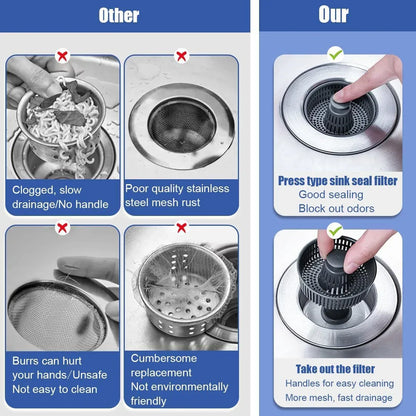 Other

Clogged, slow drainage/No handle

Poor quality stainless steel mesh rust

Burrs can hurt your hands/Unsafe
Not easy to clean

Cumbersome replacement
Not environmentally friendly

Our

Press type sink seal filter
Good sealing
Block out odors

Take out the filter
Handles for easy cleaning
More mesh, fast drainage