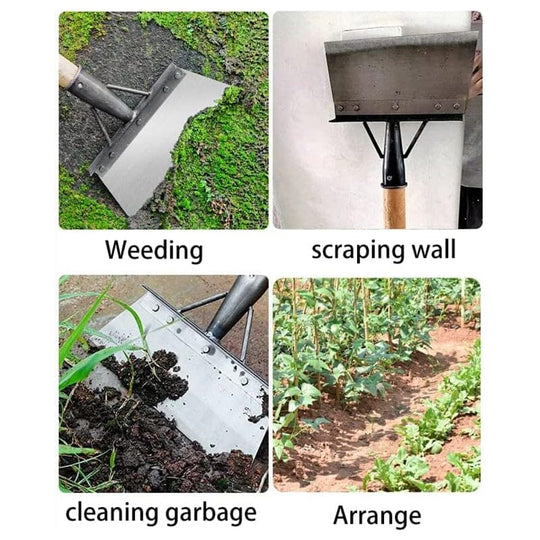 Weeding

scraping wall

cleaning garbage

Arrange