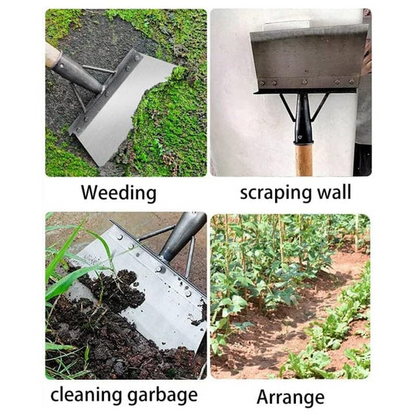 Weeding

scraping wall

cleaning garbage

Arrange