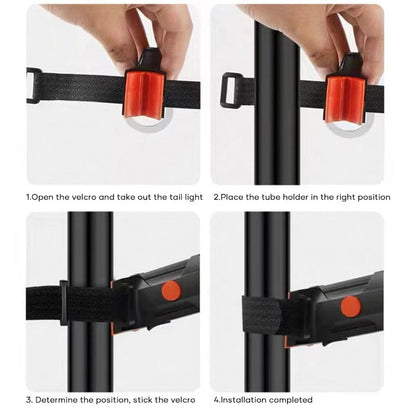 1.Open the velcro and take out the tail light

2.Place the tube holder in the right position

3. Determine the position, stick the velcro

4.Installation completed