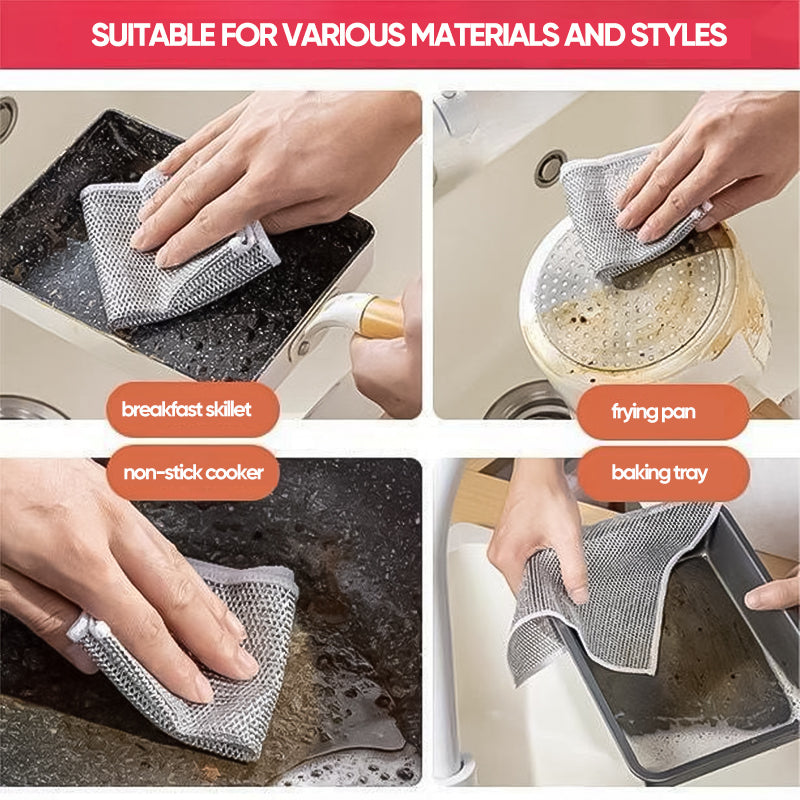 SUITABLE FOR VARIOUS MATERIALS AND STYLES

breakfast skillet

frying pan

non-stick cooker

baking tray