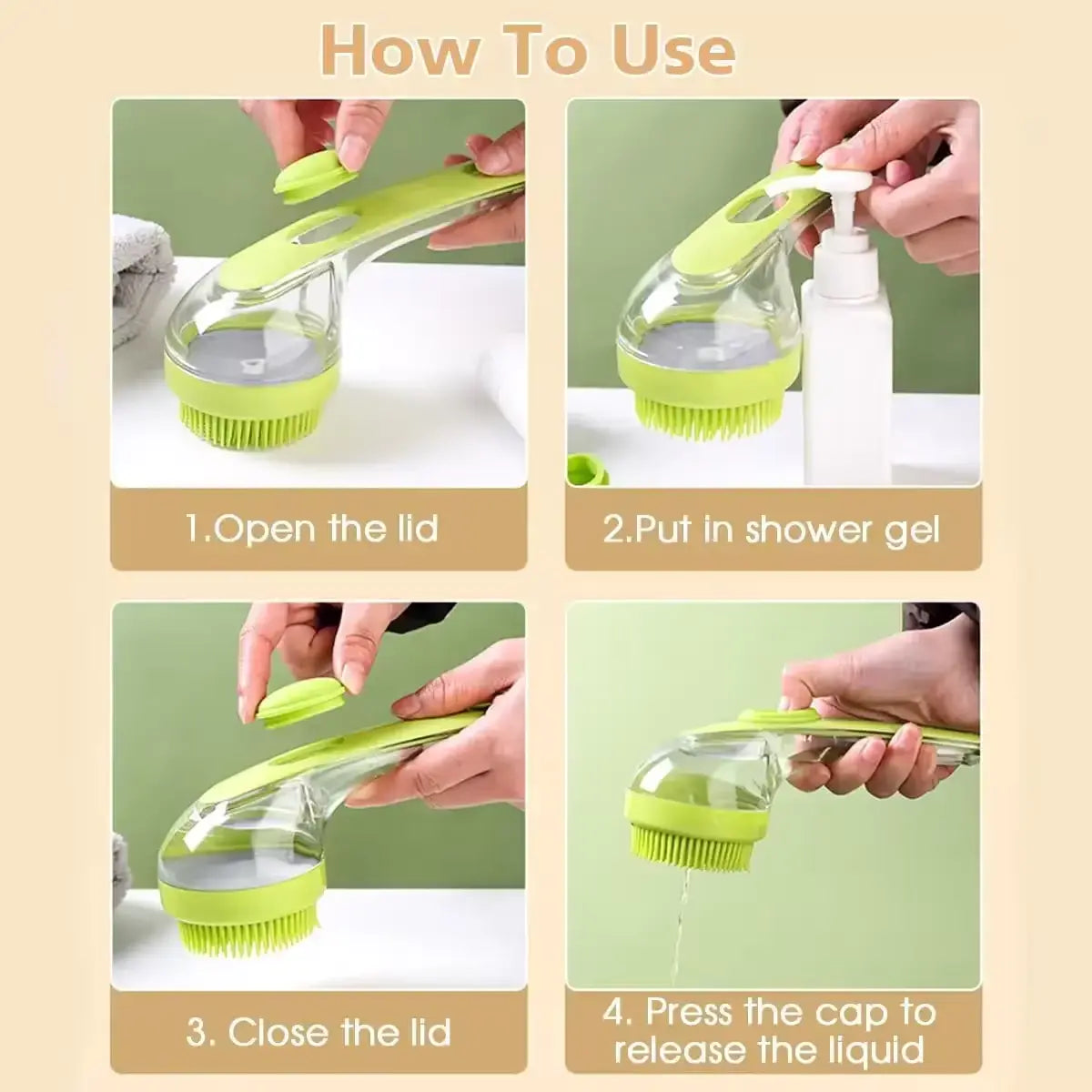 How To Use

1.Open the lid

2.Put in shower gel

3. Close the lid

4. Press the cap to release the liquid