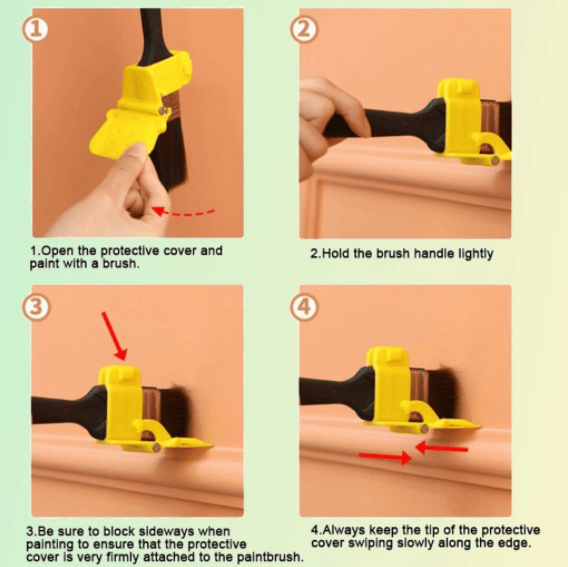 ①

1.Open the protective cover and paint with a brush.

②

2.Hold the brush handle lightly

③

3.Be sure to block sideways when painting to ensure that the protective cover is very firmly attached to the paintbrush.

④

4.Always keep the tip of the protective cover swiping slowly along the edge.