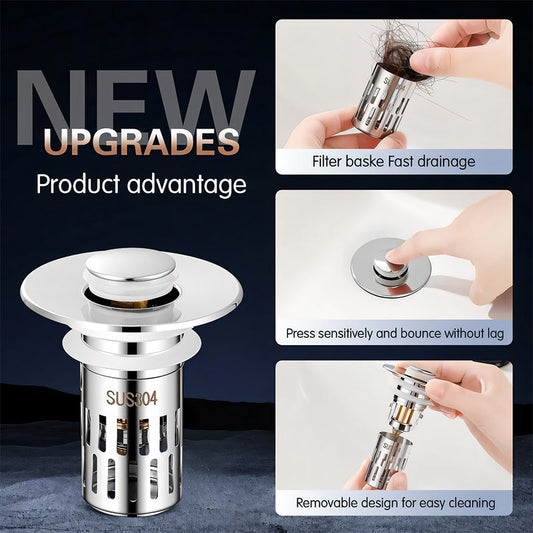 NEW
UPGRADES
Product advantage

SUS304

Filter baske Fast drainage

Press sensitively and bounce without lag

Removable design for easy cleaning