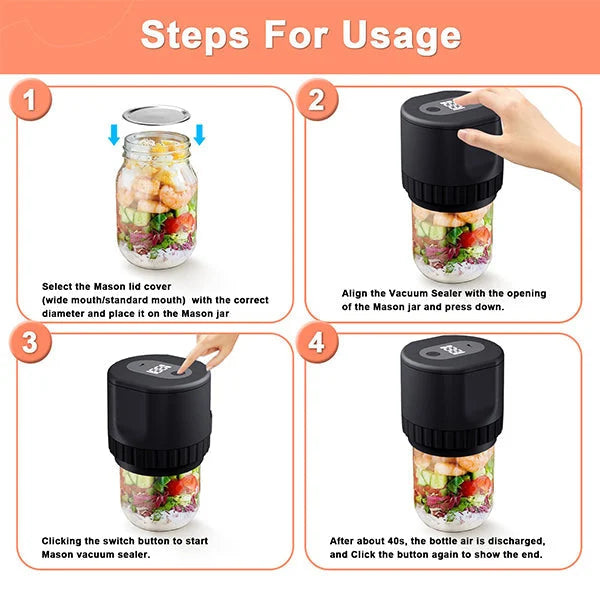 Steps For Usage

1

Select the Mason lid cover (wide mouth/standard mouth) with the correct diameter and place it on the Mason jar

2

Align the Vacuum Sealer with the opening of the Mason jar and press down.

3

Clicking the switch button to start Mason vacuum sealer.

4

After about 40s, the bottle air is discharged, and Click the button again to show the end.