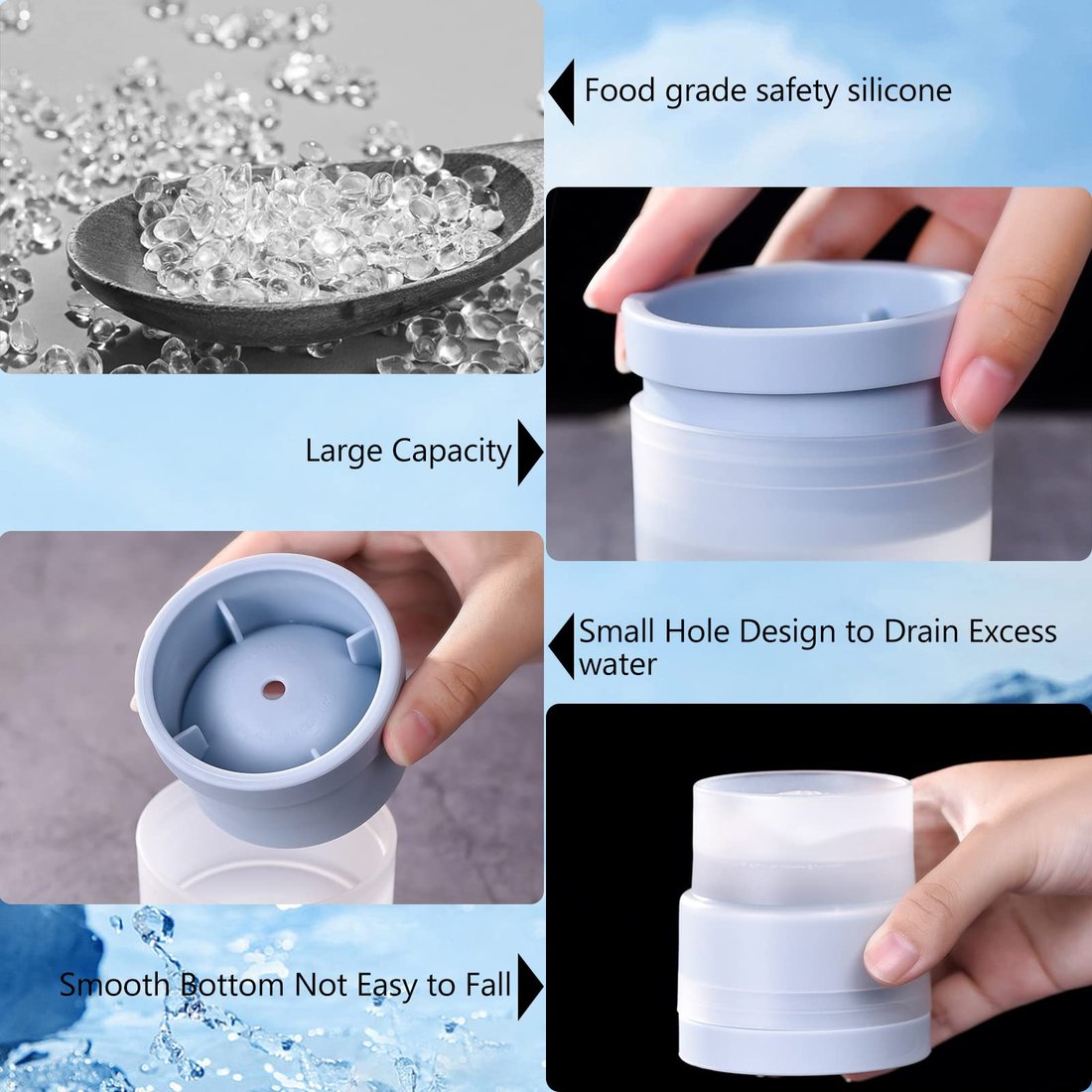 Food grade safety silicone

Large Capacity

Small Hole Design to Drain Excess water

Smooth Bottom Not Easy to Fall