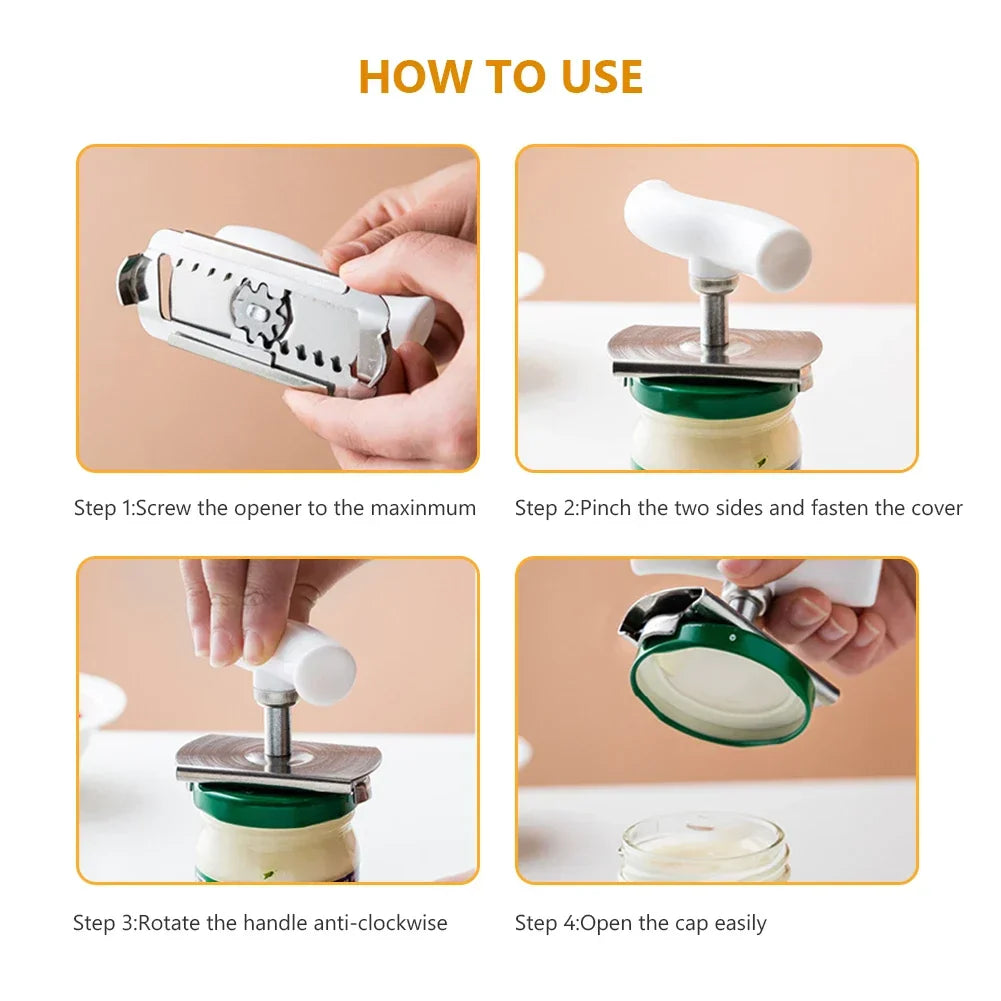 HOW TO USE

Step 1:Screw the opener to the maxinmum

Step 2:Pinch the two sides and fasten the cover

Step 3:Rotate the handle anti-clockwise

Step 4:Open the cap easily