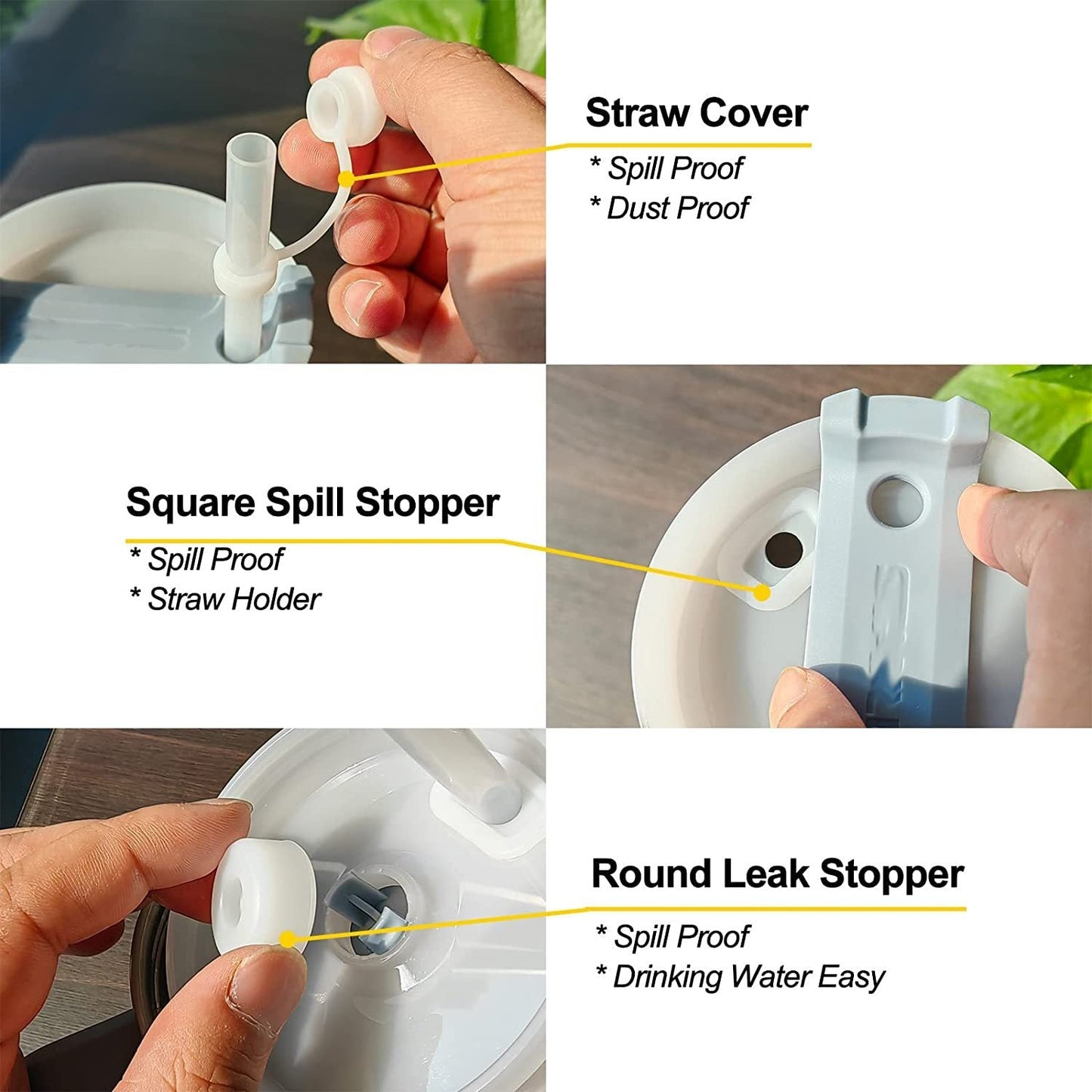 Straw Cover
* Spill Proof
* Dust Proof

Square Spill Stopper
* Spill Proof
* Straw Holder

Round Leak Stopper
* Spill Proof
* Drinking Water Easy