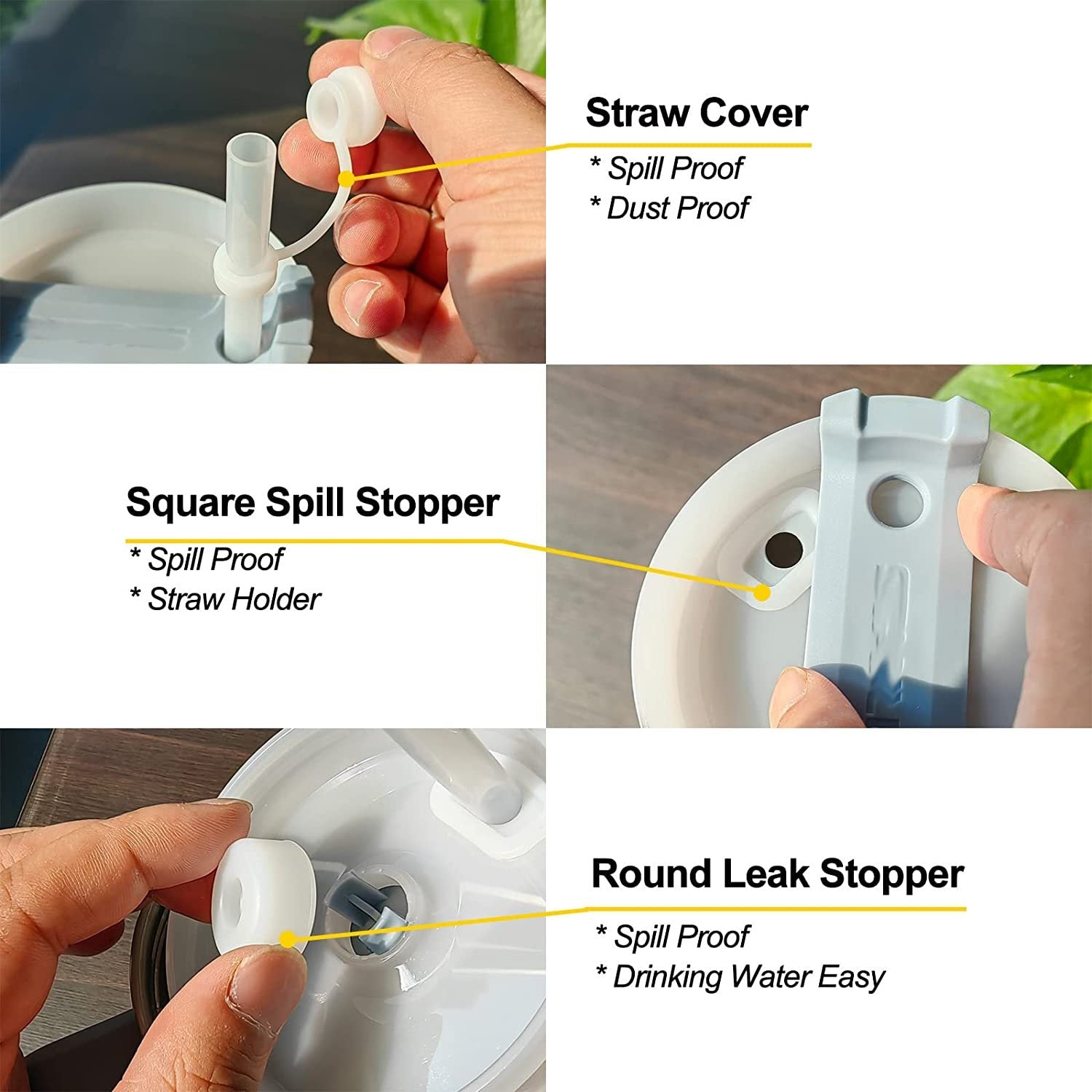 Straw Cover
* Spill Proof
* Dust Proof

Square Spill Stopper
* Spill Proof
* Straw Holder

Round Leak Stopper
* Spill Proof
* Drinking Water Easy