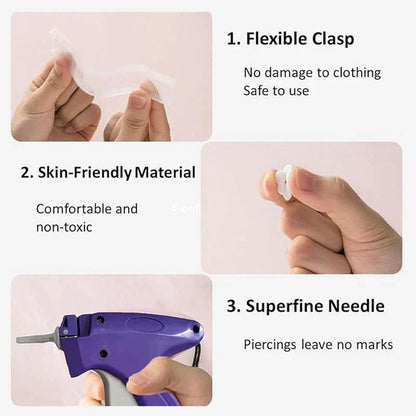 1. Flexible Clasp

No damage to clothing
Safe to use

2. Skin-Friendly Material

Comfortable and non-toxic

3. Superfine Needle

Piercings leave no marks