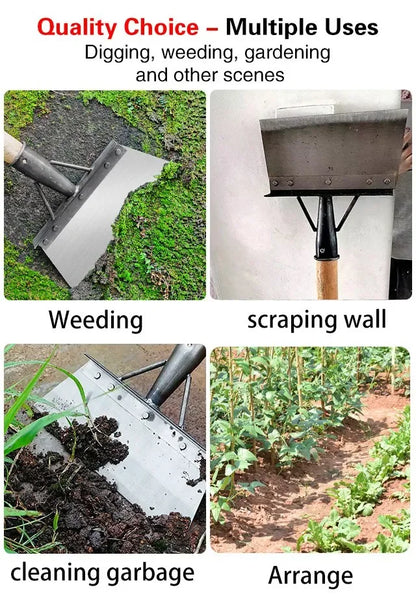 Quality Choice – Multiple Uses
Digging, weeding, gardening and other scenes

Weeding

scraping wall

cleaning garbage

Arrange