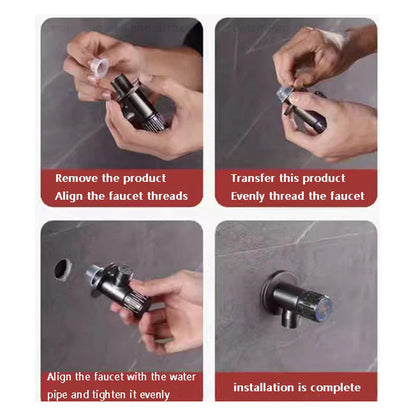 Remove the product
Align the faucet threads

Transfer this product
Evenly thread the faucet

Align the faucet with the water pipe and tighten it evenly

installation is complete