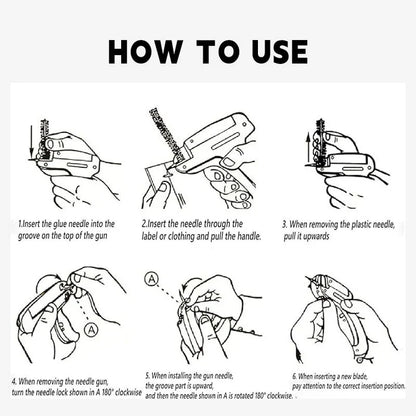 HOW TO USE

1.Insert the glue needle into the groove on the top of the gun

2.Insert the needle through the label or clothing and pull the handle.

3. When removing the plastic needle, pull it upwards

A

4. When removing the needle gun, turn the needle lock shown in A 180° clockwise

A

5. When installing the gun needle, the groove part is upward, and then the needle shown in A is rotated 180° clockwise.

6. When inserting a new blade, pay attention to the correct insertion position.