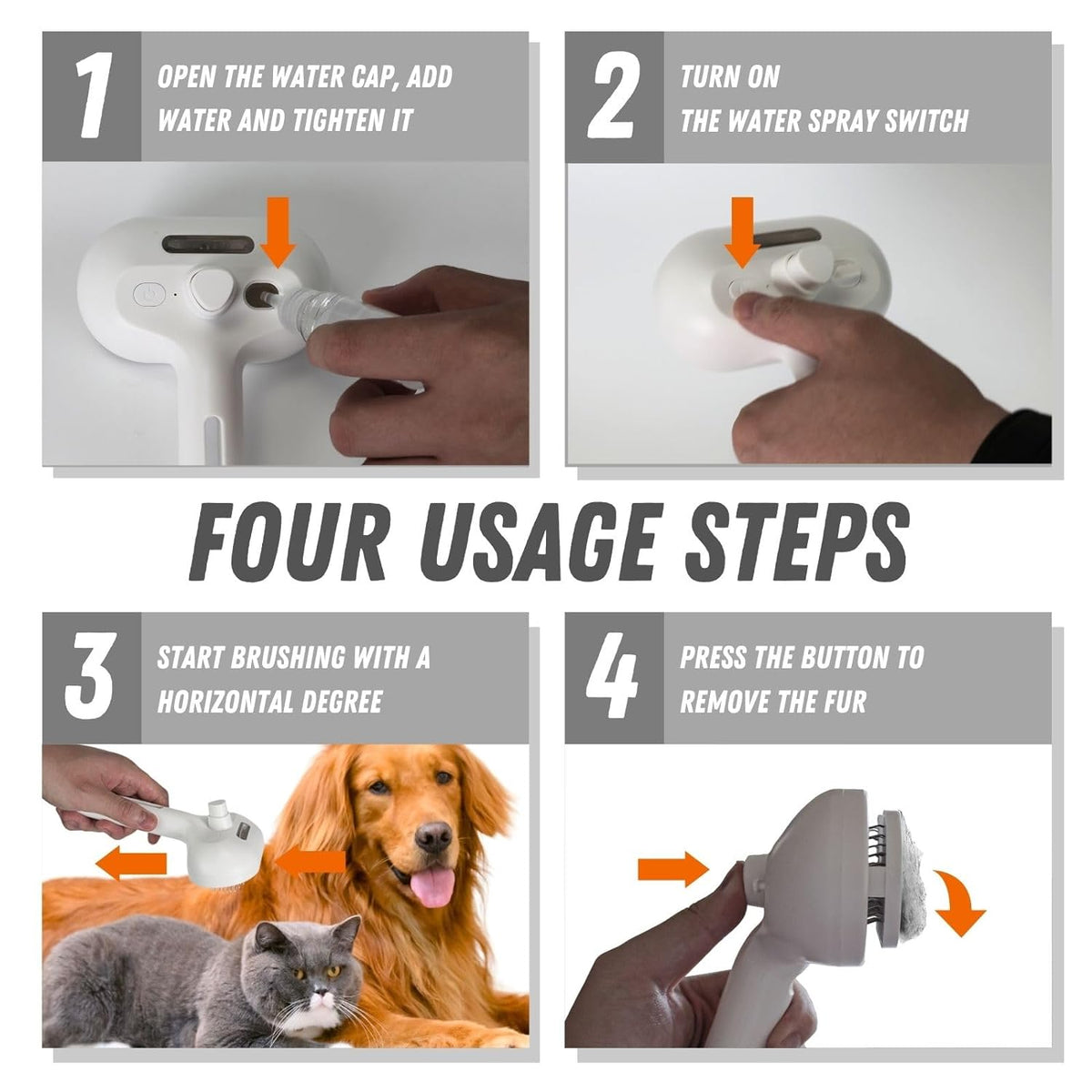 1 OPEN THE WATER CAP, ADD WATER AND TIGHTEN IT

2 TURN ON THE WATER SPRAY SWITCH

FOUR USAGE STEPS

3 START BRUSHING WITH A HORIZONTAL DEGREE

4 PRESS THE BUTTON TO REMOVE THE FUR