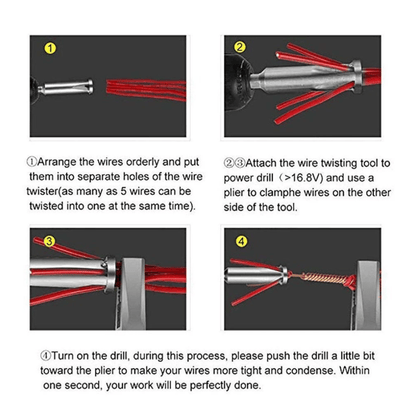 1

2

①Arrange the wires orderly and put them into separate holes of the wire twister(as many as 5 wires can be twisted into one at the same time).

②③Attach the wire twisting tool to power drill（>16.8V) and use a plier to clamphe wires on the other side of the tool.

3

4

④Turn on the drill, during this process, please push the drill a little bit toward the plier to make your wires more tight and condense. Within one second, your work will be perfectly done.