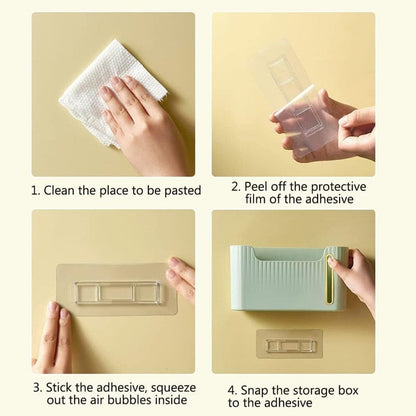 1. Clean the place to be pasted

2. Peel off the protective film of the adhesive

3. Stick the adhesive, squeeze out the air bubbles inside

4. Snap the storage box to the adhesive