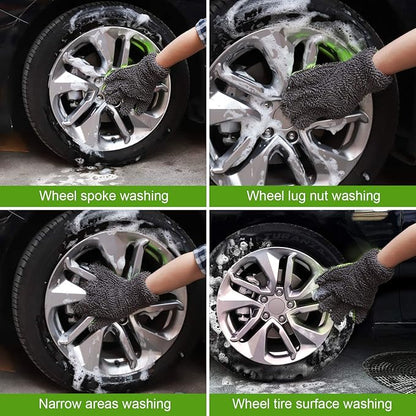 Wheel spoke washing

Wheel lug nut washing

Narrow areas washing

Wheel tire surface washing