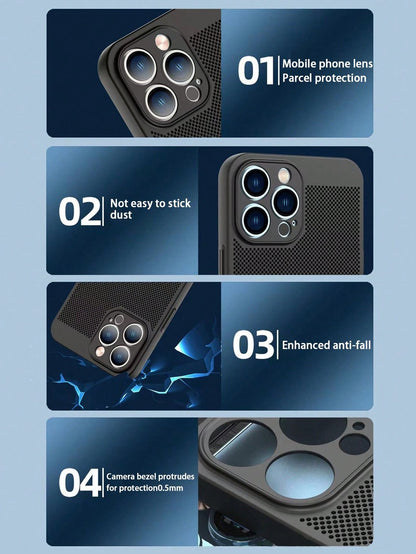 01 Mobile phone lens Parcel protection

02 Not easy to stick dust

03 Enhanced anti-fall

04 Camera bezel protrudes for protection0.5mm