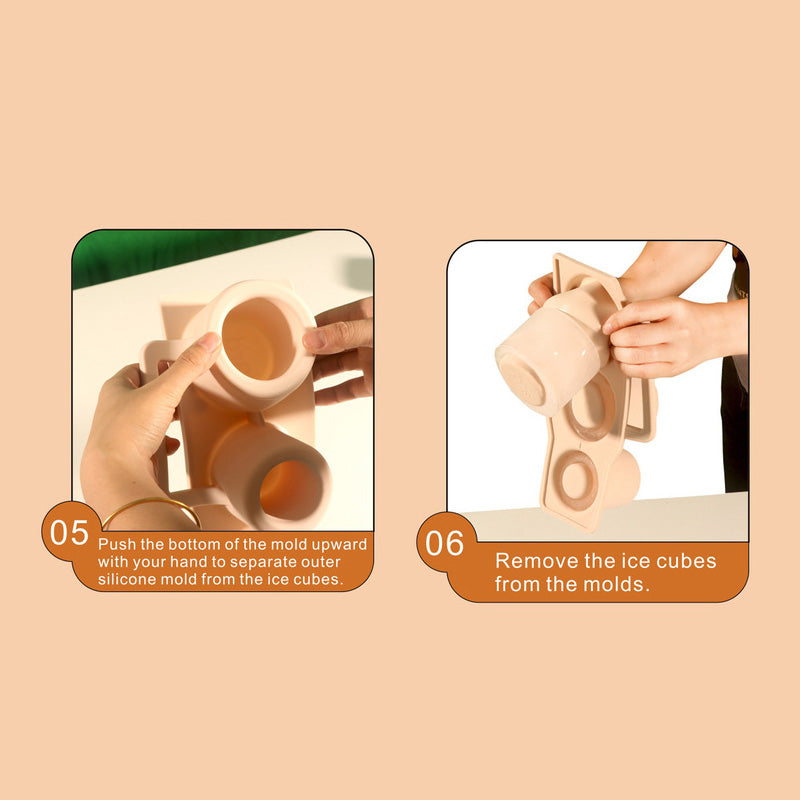 05
Push the bottom of the mold upward with your hand to separate outer silicone mold from the ice cubes.

06
Remove the ice cubes from the molds.