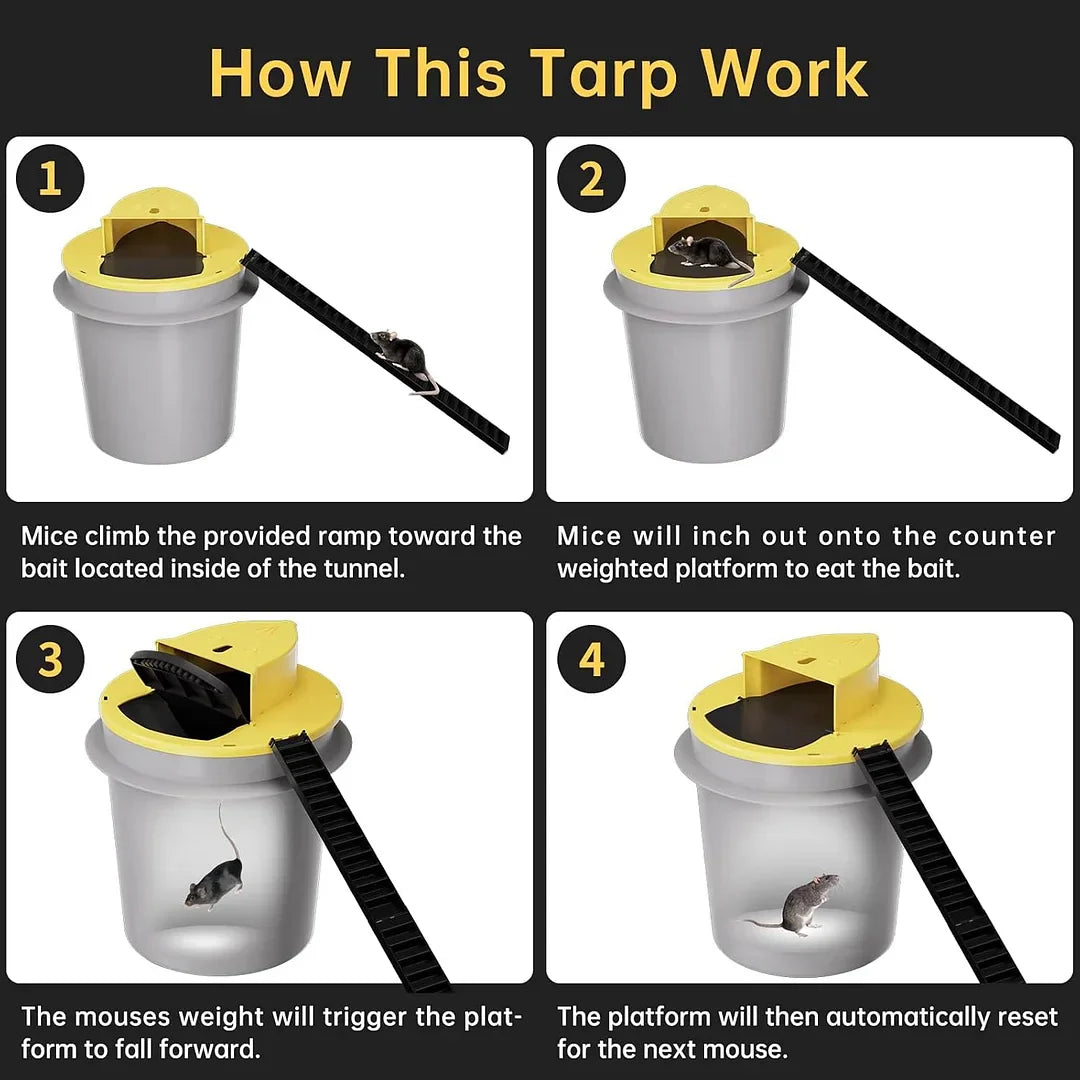 How This Tarp Work

1

Mice climb the provided ramp toward the bait located inside of the tunnel.

2

Mice will inch out onto the counter weighted platform to eat the bait.

3

The mouses weight will trigger the platform to fall forward.

4

The platform will then automatically reset for the next mouse.