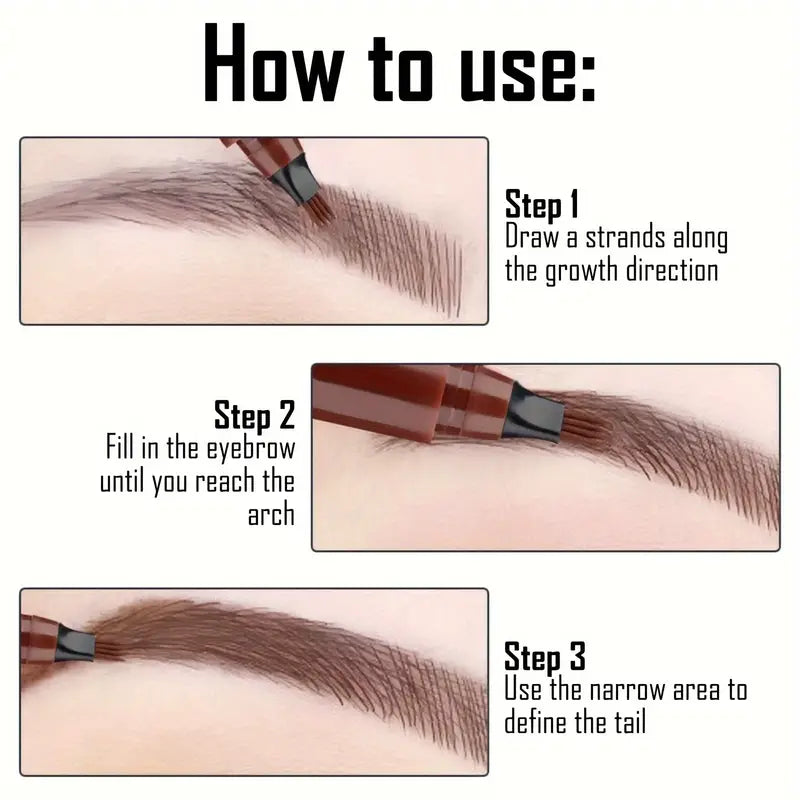 How to use:

Step 1
Draw a strands along the growth direction

Step 2
Fill in the eyebrow until you reach the arch

Step 3
Use the narrow area to define the tail