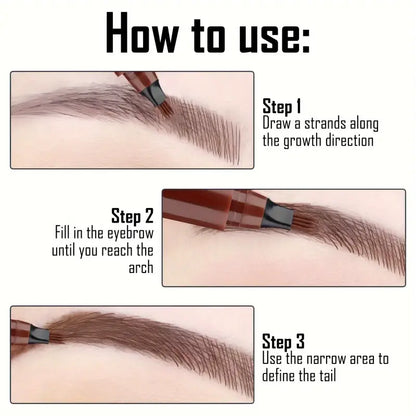 How to use:

Step 1
Draw a strands along the growth direction

Step 2
Fill in the eyebrow until you reach the arch

Step 3
Use the narrow area to define the tail