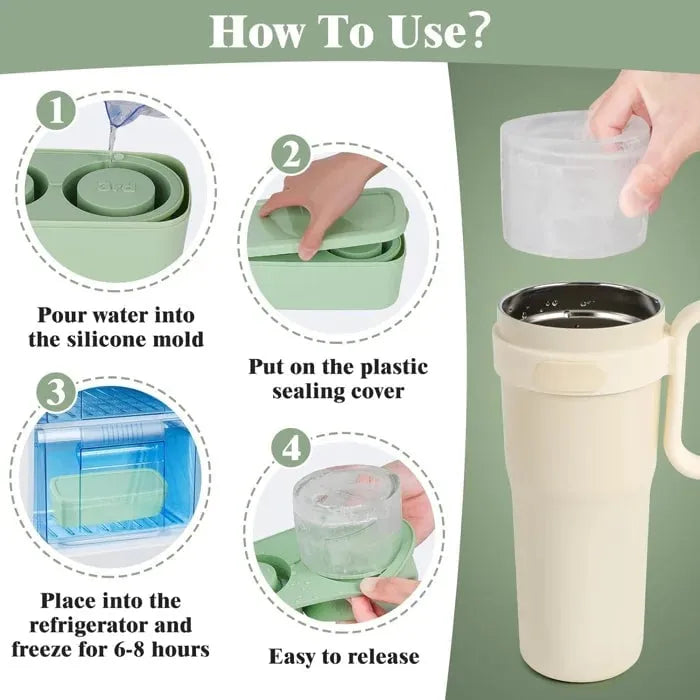 How To Use?

1

Pour water into the silicone mold

2

Put on the plastic sealing cover

3

Place into the refrigerator and freeze for 6-8 hours

4

Easy to release