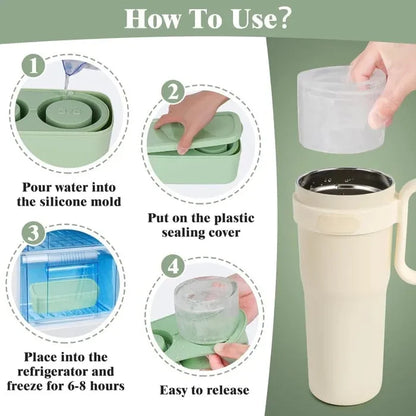 How To Use?

1

Pour water into the silicone mold

2

Put on the plastic sealing cover

3

Place into the refrigerator and freeze for 6-8 hours

4

Easy to release