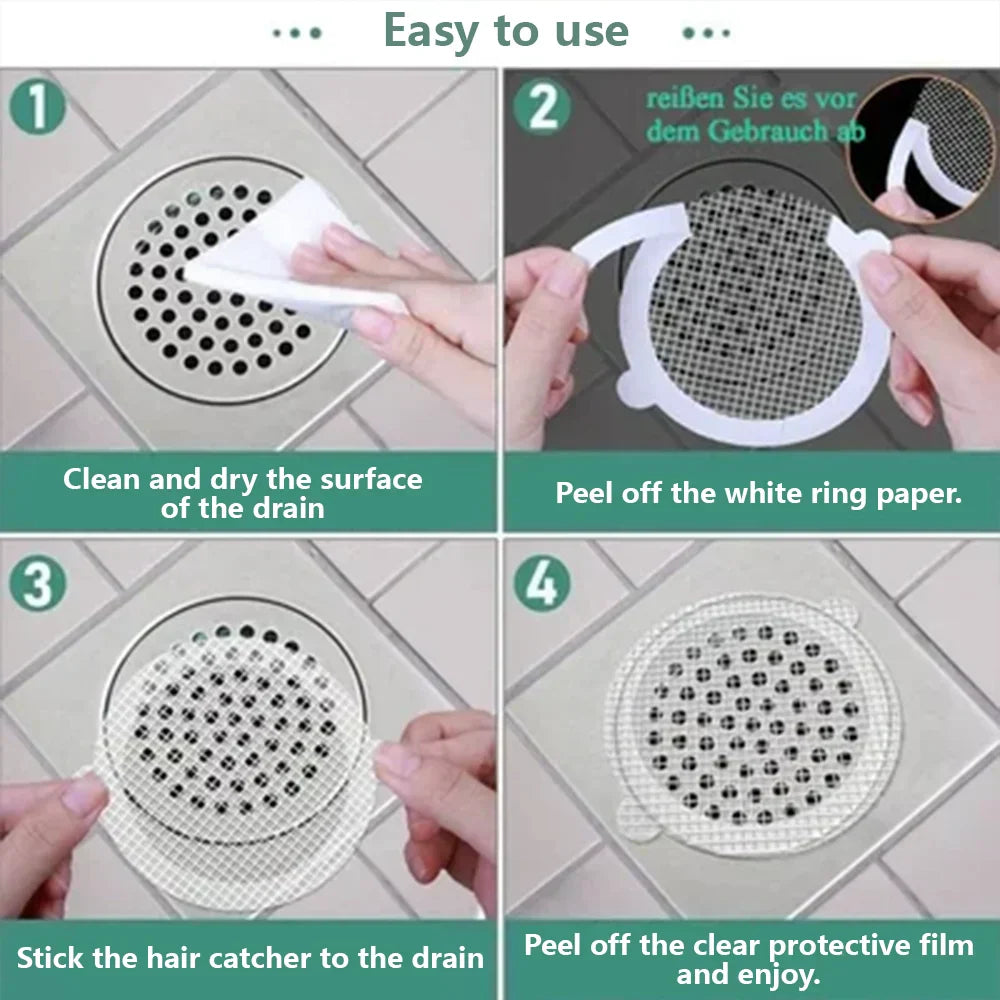 Easy to use

1

Clean and dry the surface of the drain

2

reißen Sie es vor dem Gebrauch ab

Peel off the white ring paper.

3

Stick the hair catcher to the drain

4

Peel off the clear protective film and enjoy.