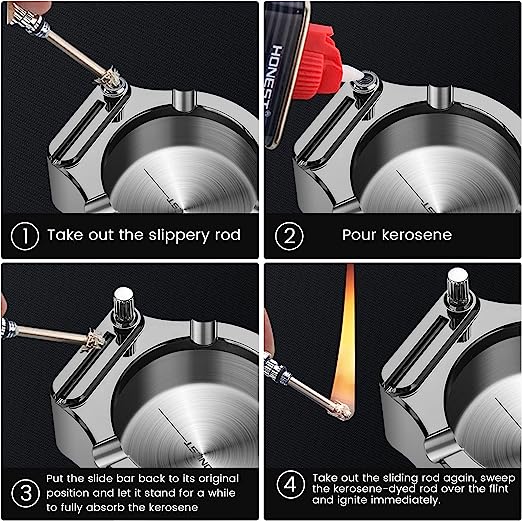 HONEST

① Take out the slippery rod

② Pour kerosene

③ Put the slide bar back to its original position and let it stand for a while to fully absorb the kerosene

④ Take out the sliding rod again, sweep the kerosene-dyed rod over the flint and ignite immediately.