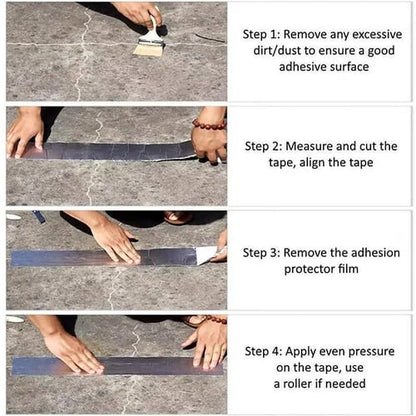 Step 1: Remove any excessive dirt/dust to ensure a good adhesive surface

Step 2: Measure and cut the tape, align the tape

Step 3: Remove the adhesion protector film

Step 4: Apply even pressure on the tape, use a roller if needed