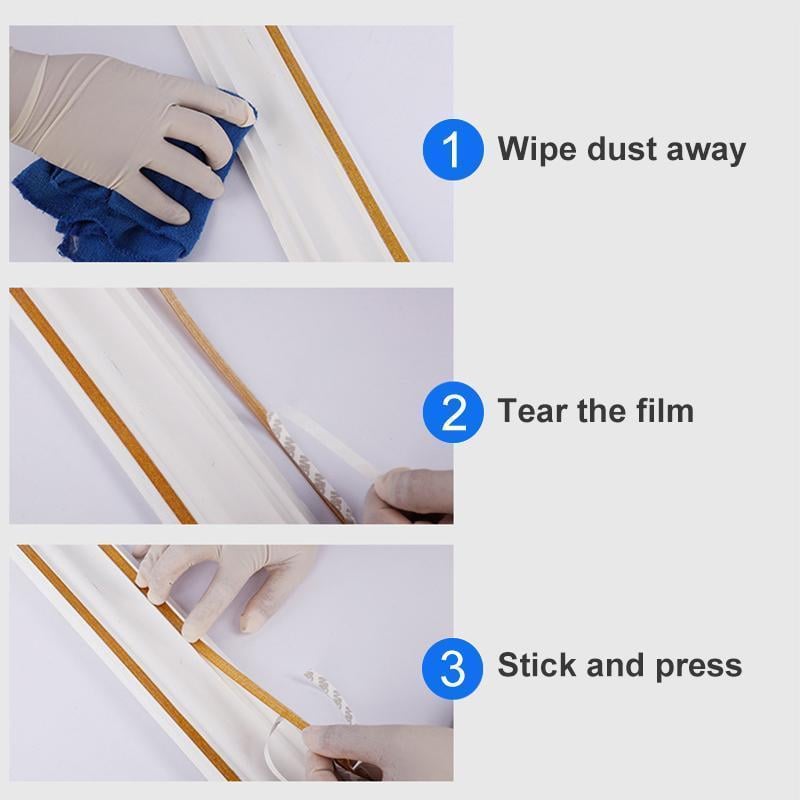 1 Wipe dust away

2 Tear the film

3 Stick and press