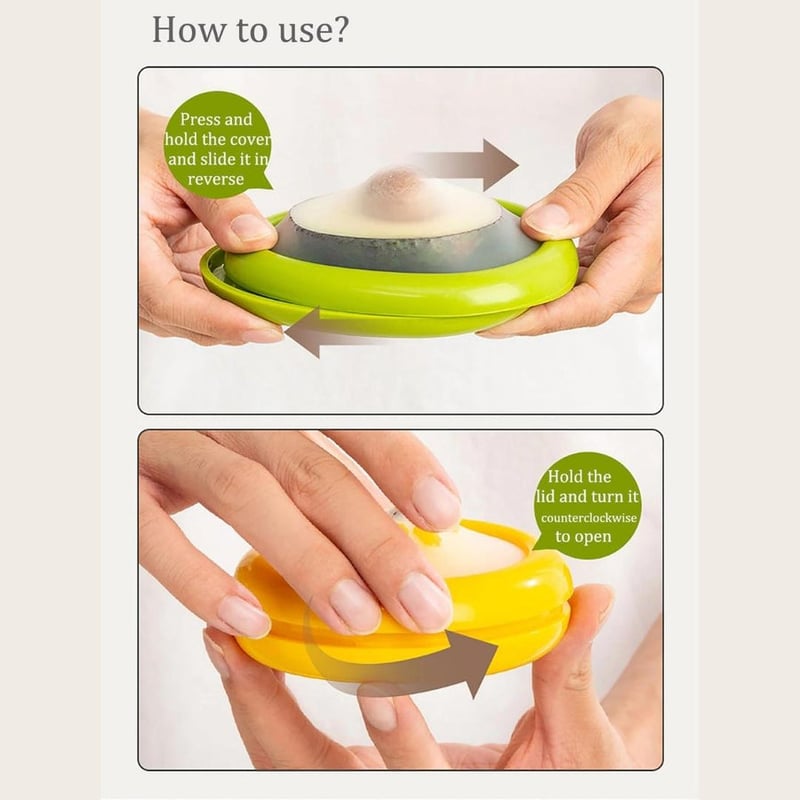 How to use?

Press and hold the cover and slide it in reverse

Hold the lid and turn it counterclockwise to open