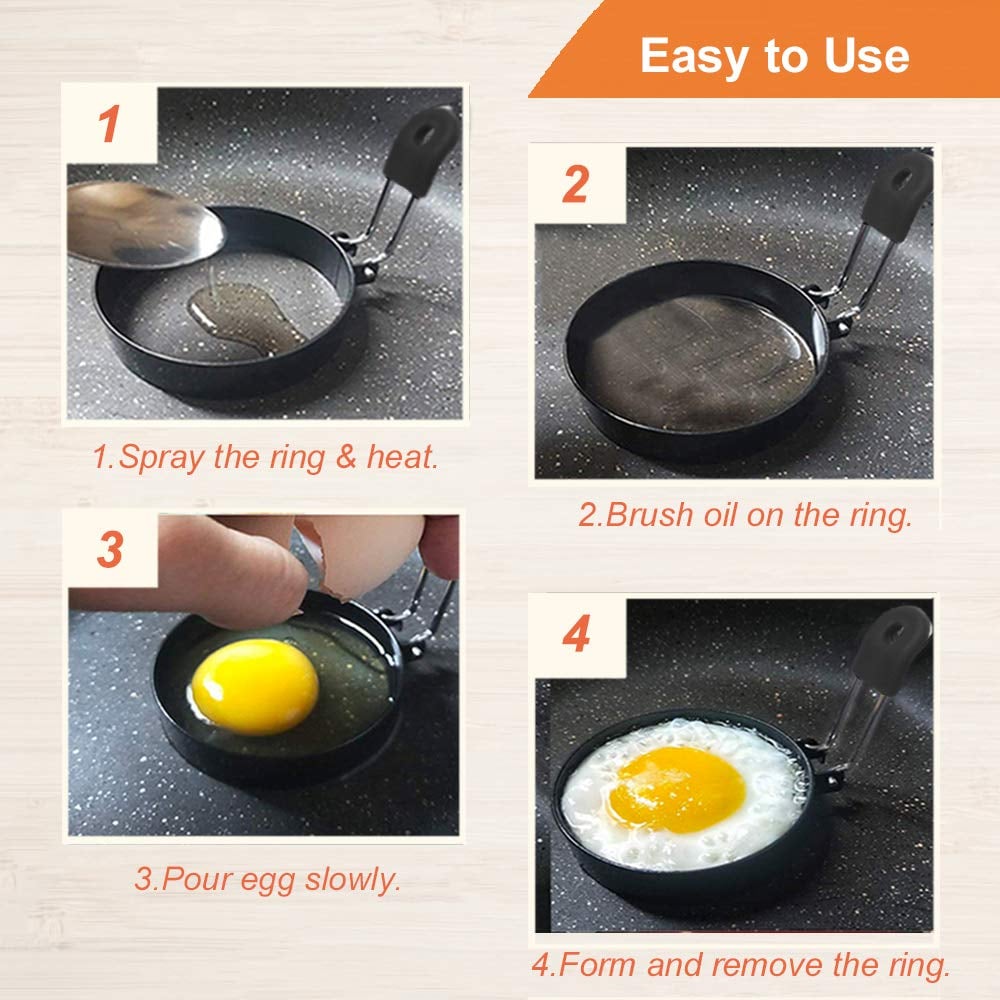 Easy to Use

1

1.Spray the ring & heat.

2

2.Brush oil on the ring.

3

3.Pour egg slowly.

4

4.Form and remove the ring.