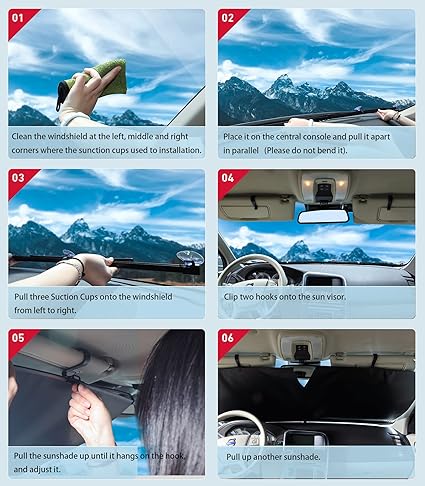 01

Clean the windshield at the left, middle and right corners where the sunction cups used to installation.

02

Place it on the central console and pull it apart in parallel (Please do not bend it).

03

Pull three Suction Cups onto the windshield from left to right.

04

Clip two hooks onto the sun visor.

05

Pull the sunshade up until it hangs on the hook, and adjust it.

06

Pull up another sunshade.