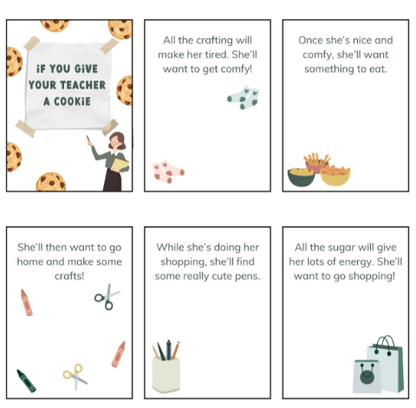 iF YOU GiVE YOUR TEACHER A COOKiE

All the crafting will make her tired. She'll want to get comfy!

Once she's nice and comfy, she'll want something to eat.

She'll then want to go home and make some crafts!

While she's doing her shopping, she'll find some really cute pens.

All the sugar will give her lots of energy. She'll want to go shopping!