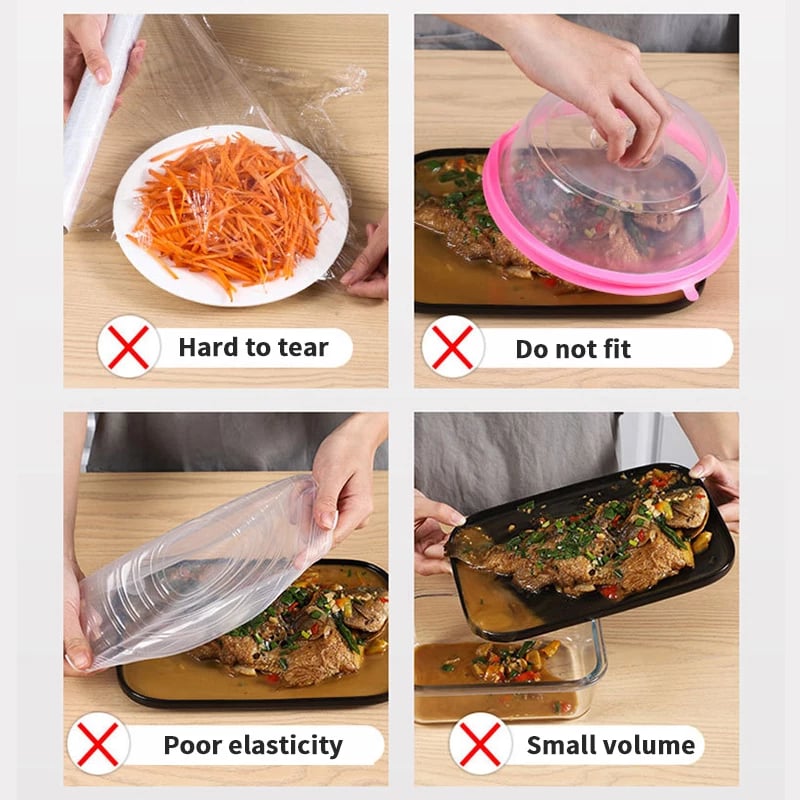 Hard to tear

Do not fit

Poor elasticity

Small volume