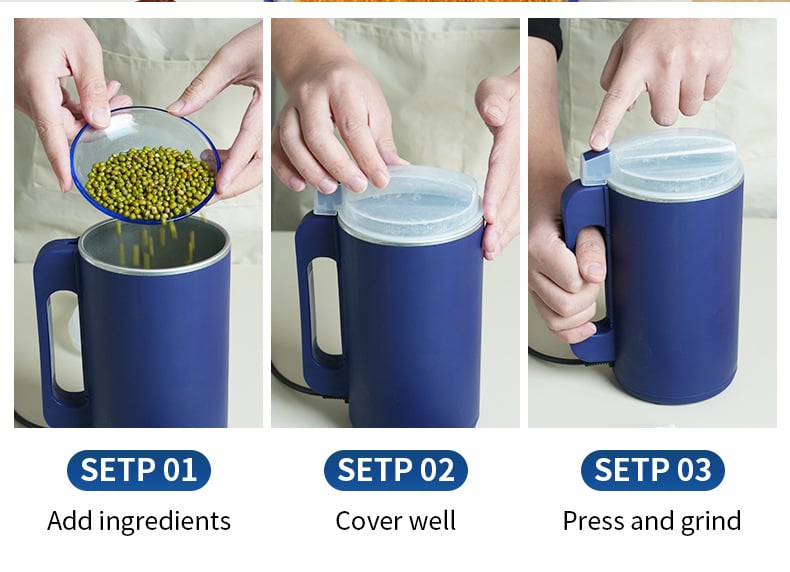 SETP 01
Add ingredients

SETP 02
Cover well

SETP 03
Press and grind