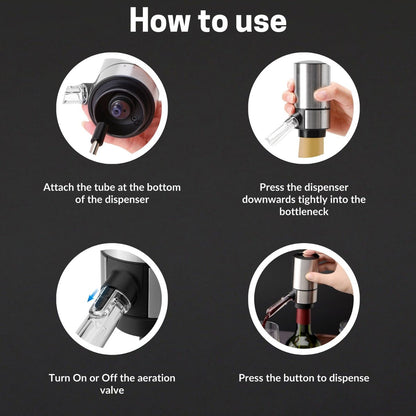 How to use

Attach the tube at the bottom of the dispenser

Press the dispenser downwards tightly into the bottleneck

Turn On or Off the aeration valve

Press the button to dispense